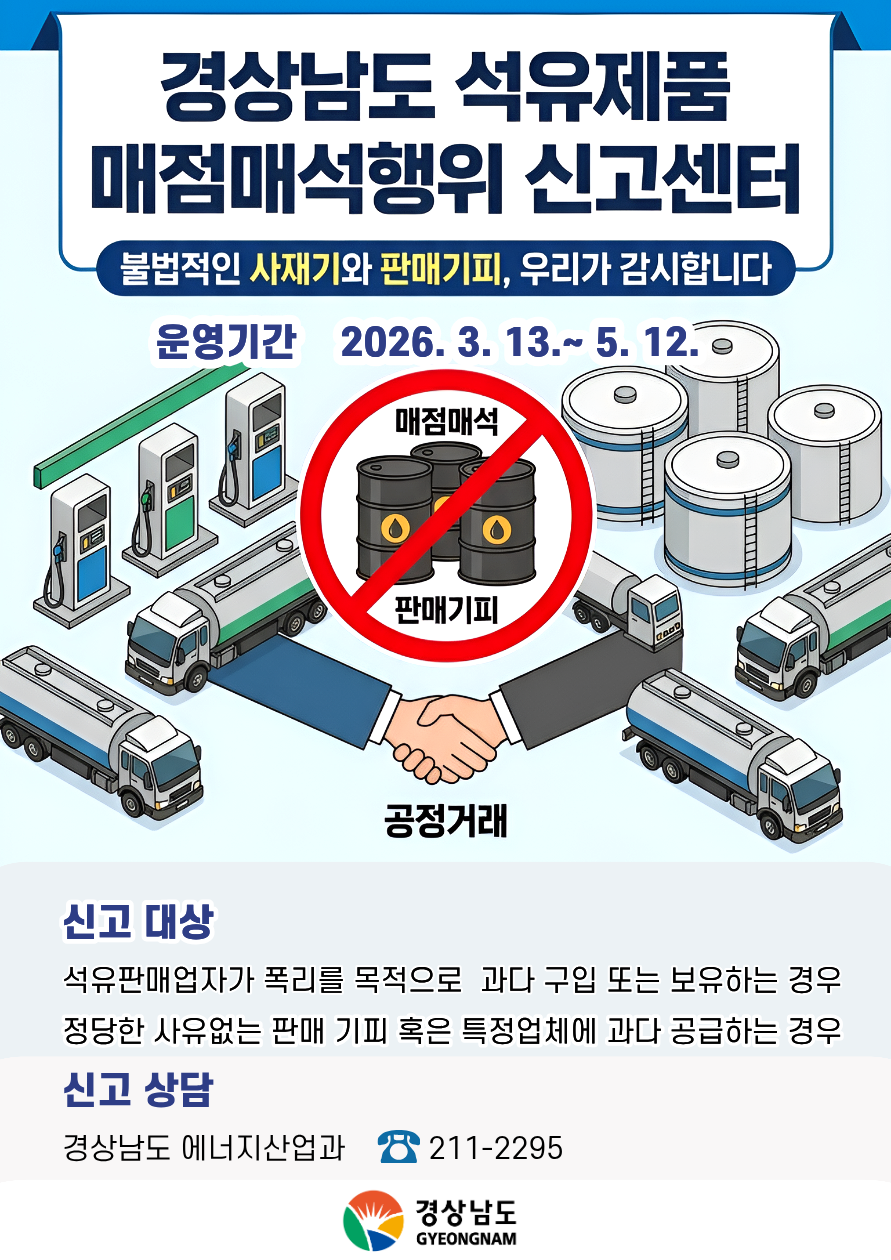 경상남도 석유제품
매점매석행위 신고센터

불법적인 사재기와 판매기피, 우리가 감시합니다

운영기간 2026. 3. 13.~ 5. 12.

매점매석

판매기피

공정거래

신고 대상

석유판매업자가 폭리를 목적으로 과다 구입 또는 보유하는 경우

정당한 사유없는 판매 기피 혹은 특정업체에 과다 공급하는 경우

신고 상담

경상남도 에너지산업과 ☎ 211-2295

경상남도
GYEONGNAM